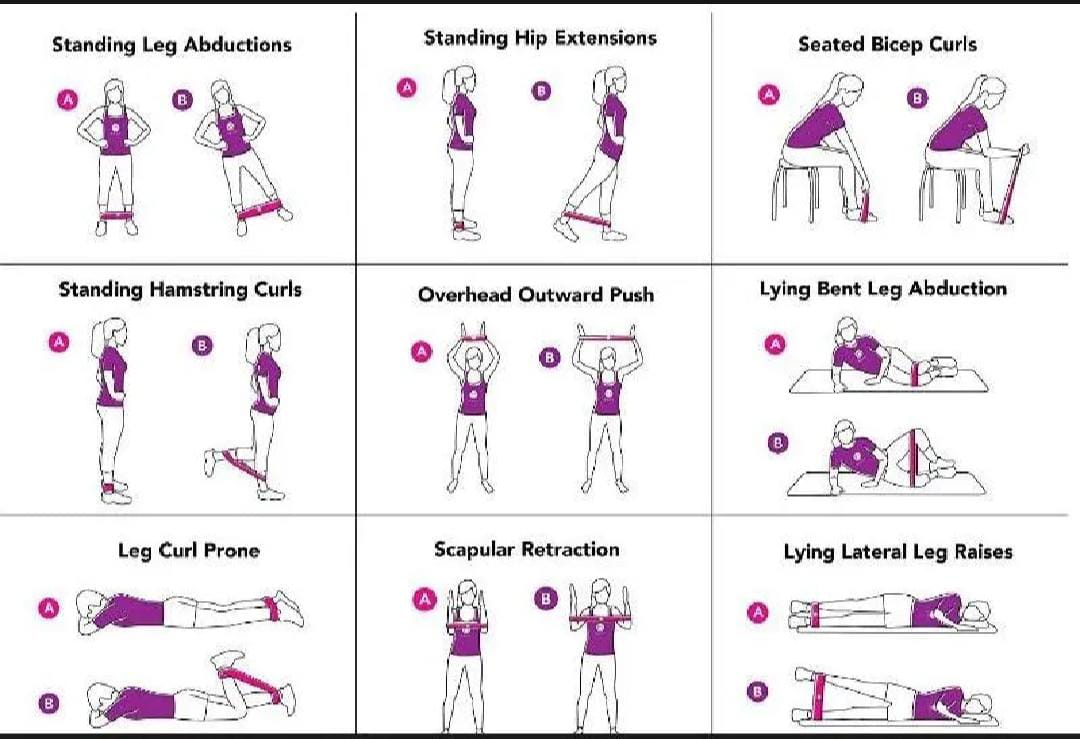 Standing Leg Abductions

A B

Standing Hip Extensions

A B

Seated Bicep Curls

A B

Standing Hamstring Curls

A B

Overhead Outward Push

A B

Lying Bent Leg Abduction

A

B

Leg Curl Prone

A

B

Scapular Retraction

A B

Lying Lateral Leg Raises

A

B